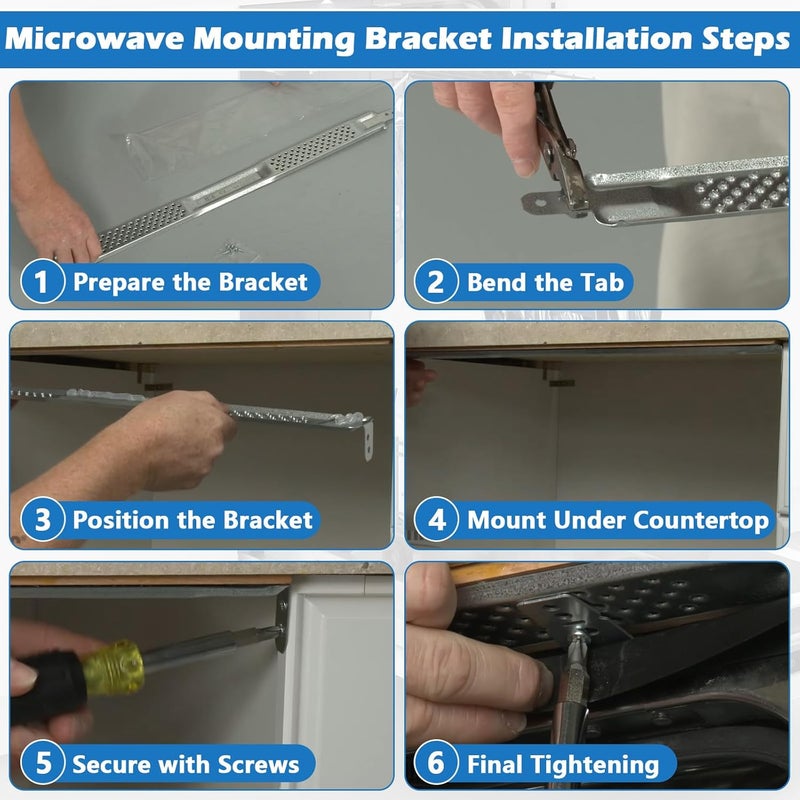 Microwave Mounting Bracket Installation Steps

1 Prepare the Bracket

2 Bend the Tab

3 Position the Bracket

4 Mount Under Countertop

5 Secure with Screws

6 Final Tightening